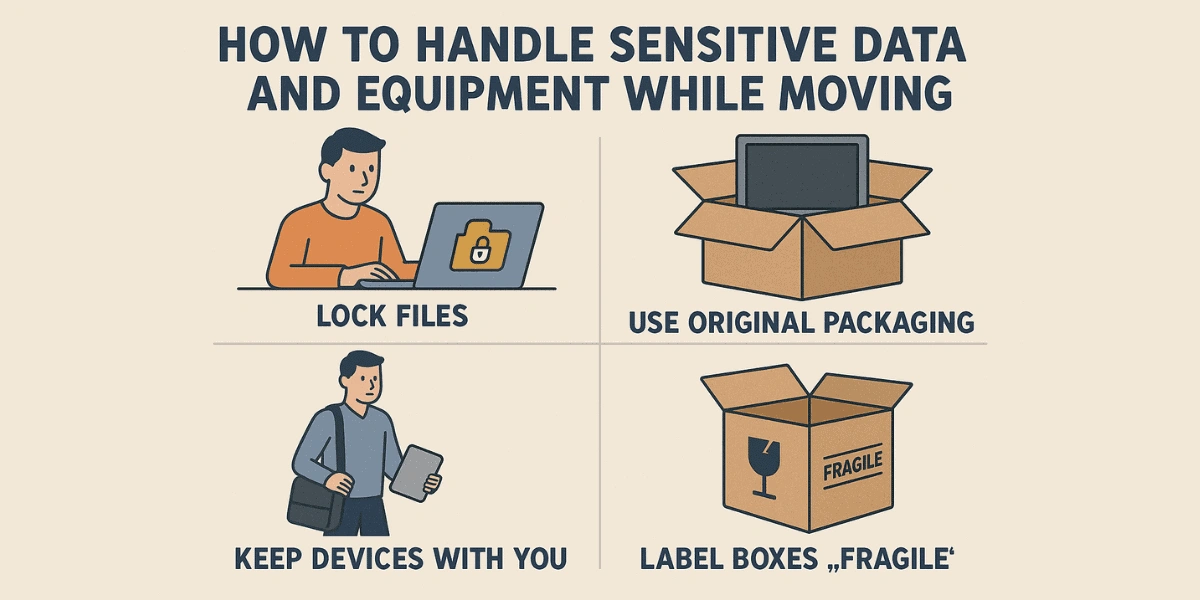 HOW TO HANDLE SENSITIVE DATA AND EQUIPMENT WHILE MOVING

LOCK FILES

USE ORIGINAL PACKAGING

KEEP DEVICES WITH YOU

FRAGILE

LABEL BOXES „FRAGILE‘