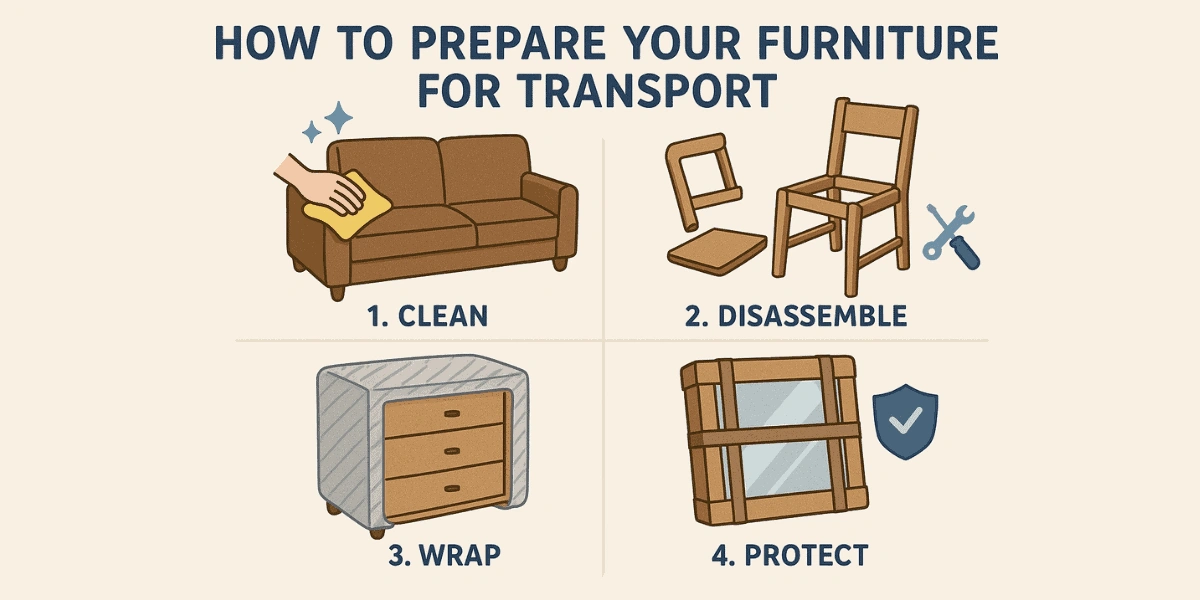 HOW TO PREPARE YOUR FURNITURE FOR TRANSPORT

1. CLEAN

2. DISASSEMBLE

3. WRAP

4. PROTECT